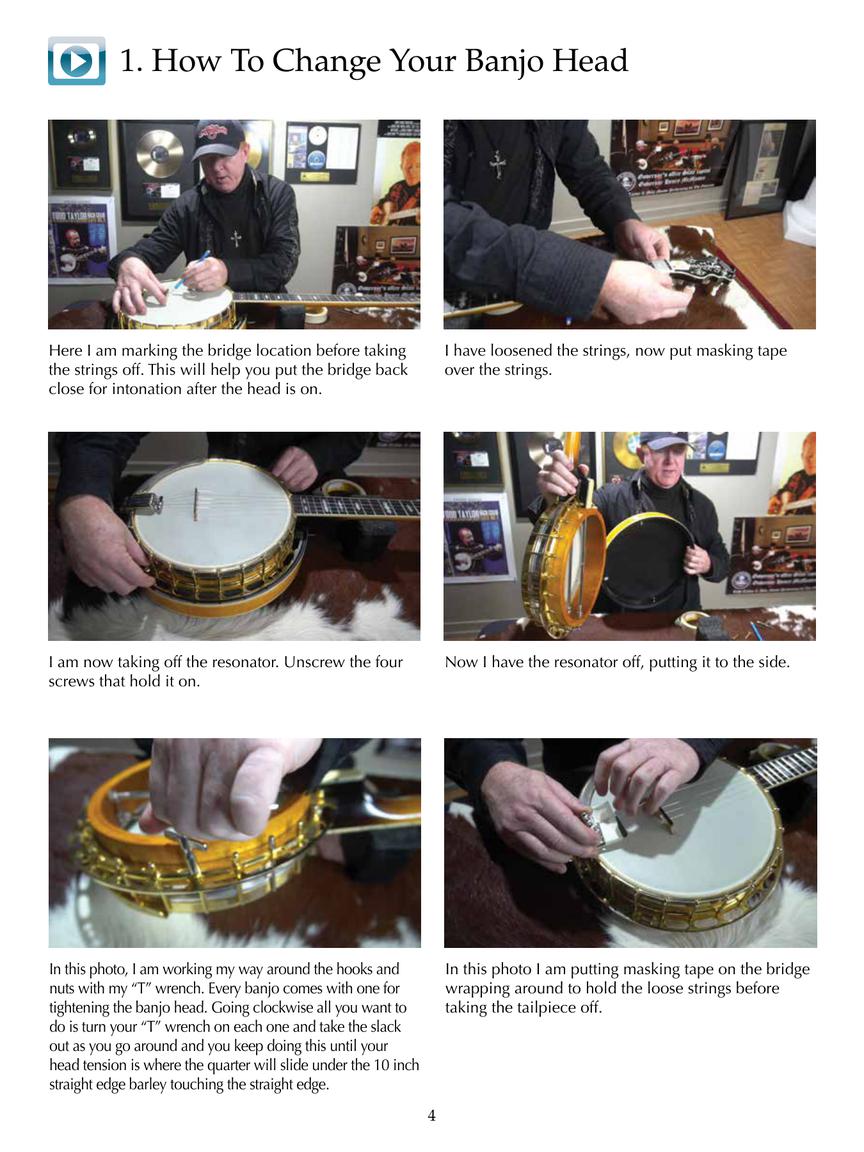 1. How To Change Your Banjo Head

Here I am marking the bridge location before taking the strings off. This will help you put the bridge back close for intonation after the head is on.

I have loosened the strings, now put masking tape over the strings.

I am now taking off the resonator. Unscrew the four screws that hold it on.

Now I have the resonator off, putting it to the side.

In this photo, I am working my way around the hooks and nuts with my "T" wrench. Every banjo comes with one for tightening the banjo head. Going clockwise all you want to do is turn your "T" wrench on each one and take the slack out as you go around and you keep doing this until your head tension is where the quarter will slide under the 10 inch straight edge barley touching the straight edge.

In this photo I am putting masking tape on the bridge wrapping around to hold the loose strings before taking the tailpiece off.

4