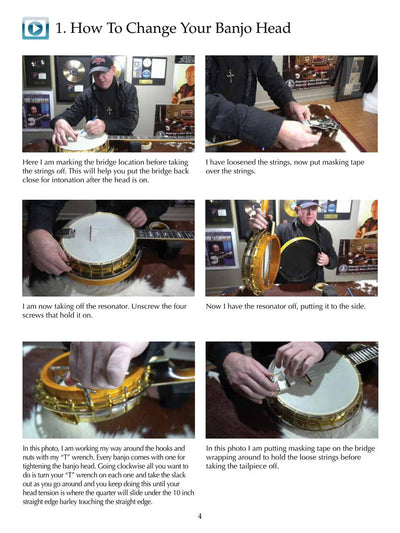 1. How To Change Your Banjo Head

Here I am marking the bridge location before taking the strings off. This will help you put the bridge back close for intonation after the head is on.

I have loosened the strings, now put masking tape over the strings.

I am now taking off the resonator. Unscrew the four screws that hold it on.

Now I have the resonator off, putting it to the side.

In this photo, I am working my way around the hooks and nuts with my "T" wrench. Every banjo comes with one for tightening the banjo head. Going clockwise all you want to do is turn your "T" wrench on each one and take the slack out as you go around and you keep doing this until your head tension is where the quarter will slide under the 10 inch straight edge barley touching the straight edge.

In this photo I am putting masking tape on the bridge wrapping around to hold the loose strings before taking the tailpiece off.

4