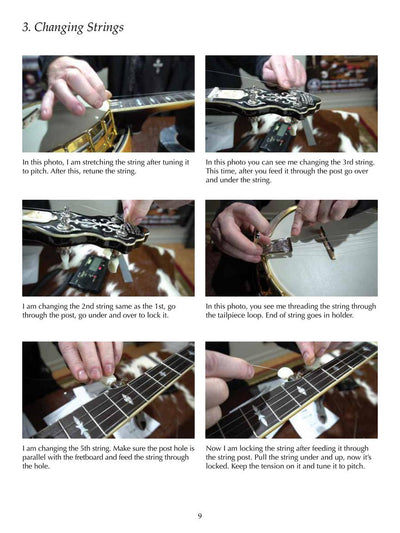 3. Changing Strings

In this photo, I am stretching the string after tuning it to pitch. After this, retune the string.

In this photo you can see me changing the 3rd string. This time, after you feed it through the post go over and under the string.

I am changing the 2nd string same as the 1st, go through the post, go under and over to lock it.

In this photo, you see me threading the string through the tailpiece loop. End of string goes in holder.

I am changing the 5th string. Make sure the post hole is parallel with the fretboard and feed the string through the hole.

Now I am locking the string after feeding it through the string post. Pull the string under and up, now it's locked. Keep the tension on it and tune it to pitch.

9